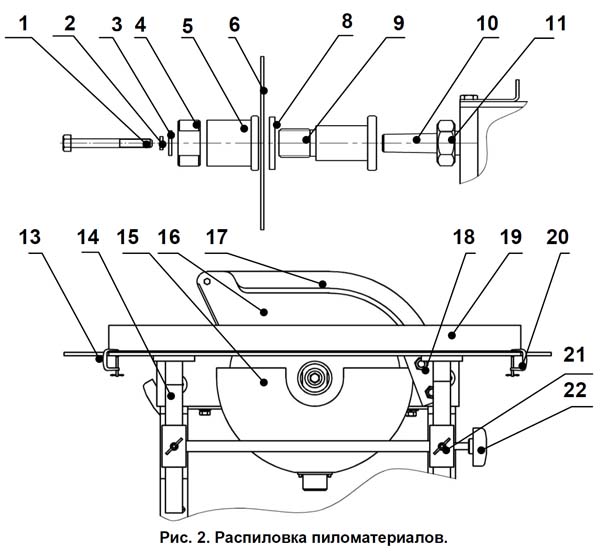 1 2 3 4 5 6 8 9 10 11

13 14 15 16 17 18 19 20

21

22

Рис. 2. Распиловка пиломатериалов.